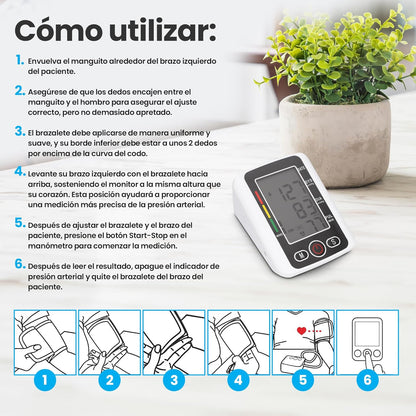 Cómo utilizar:

1. Envuelva el manguito alrededor del brazo izquierdo del paciente.

2. Asegúrese de que los dedos encajen entre el manguito y el hombro para asegurar el ajuste correcto, pero no demasiado apretado.

3. El brazalete debe aplicarse de manera uniforme y suave, y su borde inferior debe estar a unos 2 dedos por encima de la curva del codo.

4. Levante su brazo izquierdo con el brazalete hacia arriba, sosteniendo el monitor a la misma altura que su corazón. Esta posición ayudará a proporcionar una medición más precisa de la presión arterial.

5. Después de ajustar el brazalete y el brazo del paciente, presione el botón Start-Stop en el manómetro para comenzar la medición.

6. Después de leer el resultado, apague el indicador de presión arterial y quite el brazalete del brazo del paciente.

127
83
77
M
S

1
2
3
4
5
6